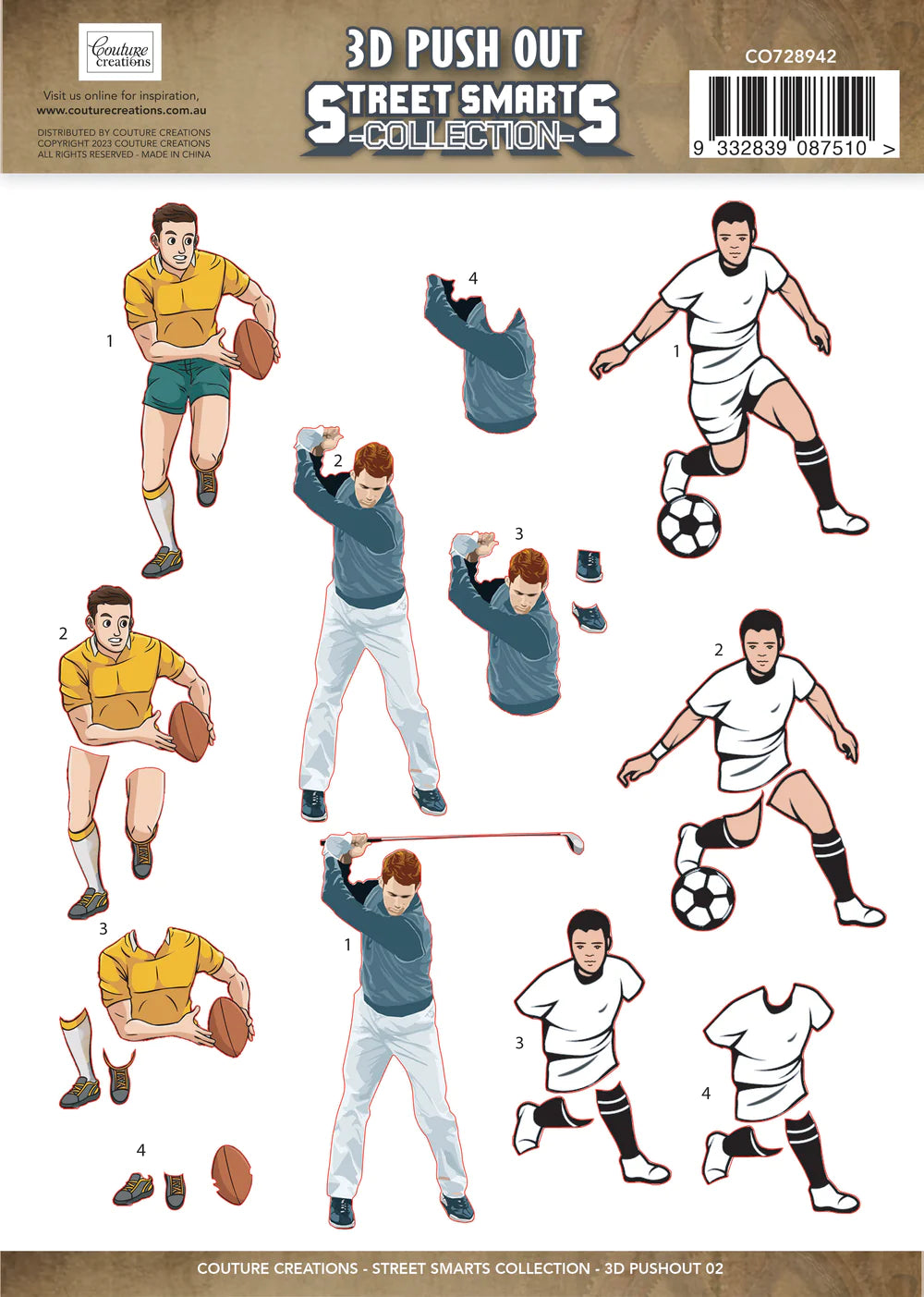 Couture creations

Visit us online for inspiration,
www.couturecreations.com.au

DISTRIBUTED BY COUTURE CREATIONS
COPYRIGHT 2023 COUTURE CREATIONS
ALL RIGHTS RESERVED - MADE IN CHINA

3D PUSH OUT
STREET SMARTS
-COLLECTION-

CO728942

9 332839 087510 >

1

4

1

2

3

2

2

3

1

3

4

4

COUTURE CREATIONS - STREET SMARTS COLLECTION - 3D PUSHOUT 02